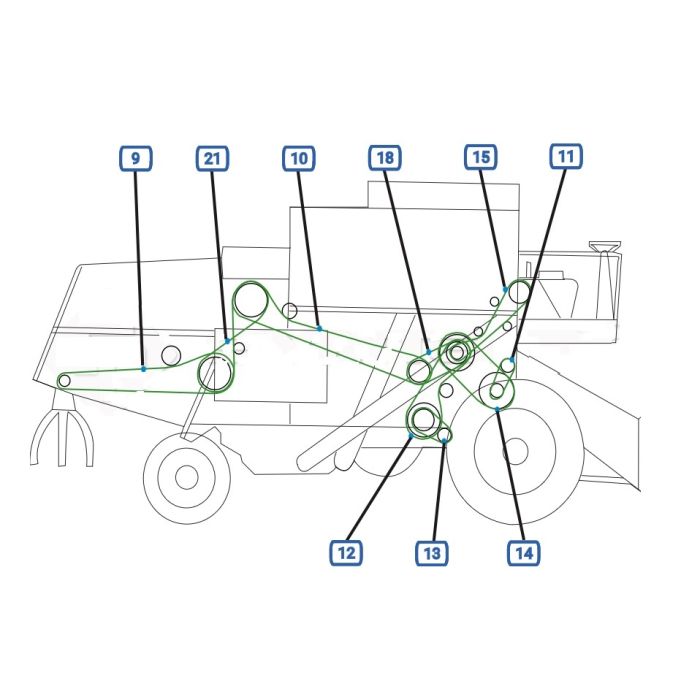 9
21
10
18
15
11
12
13
14