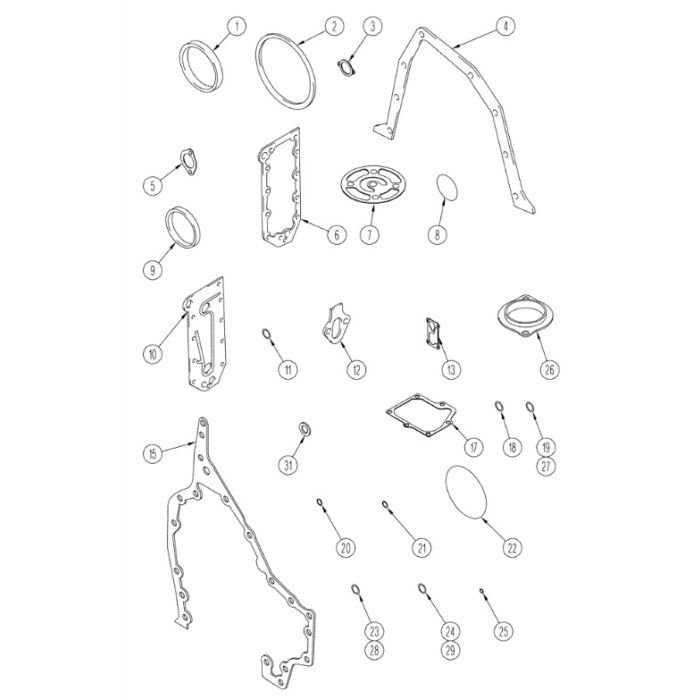 1
2
3
4
5
6
7
8
9
10
11
12
13
26
15
31
17
18
19
27
20
21
22
23
28
24
29
25