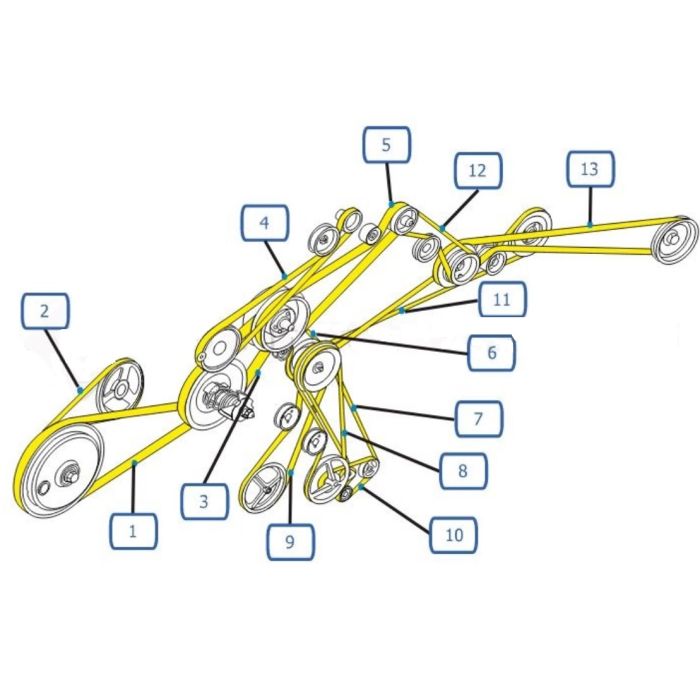 5
12
13
4
2
11
6
7
8
3
1
9
10