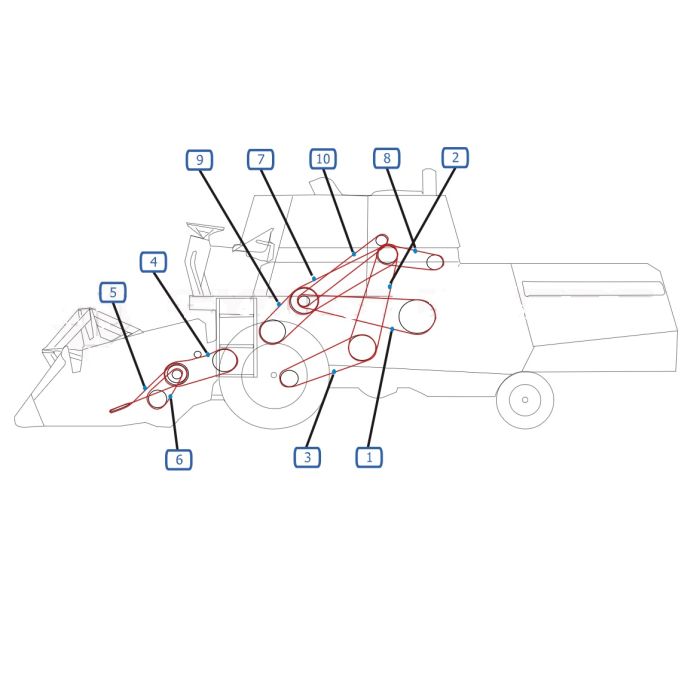 9
7
10
8
2
4
5
6
3
1