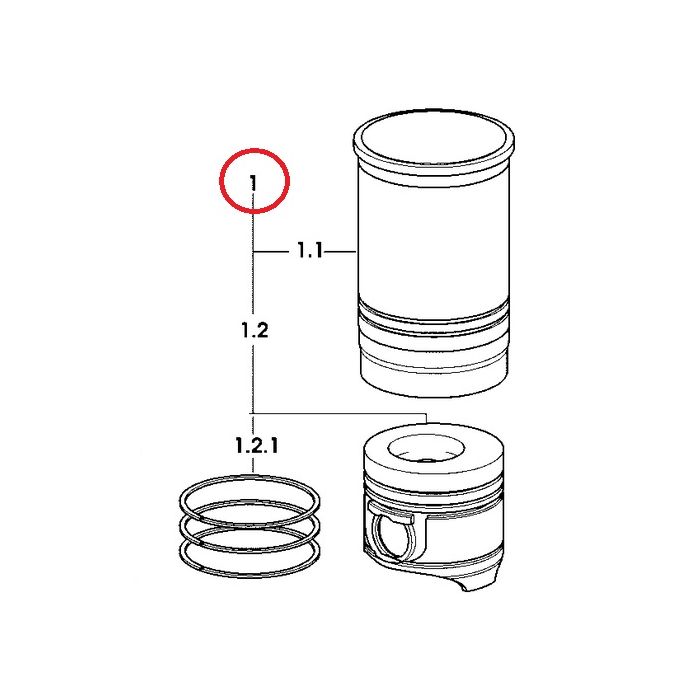 1
1.1
1.2
1.2.1