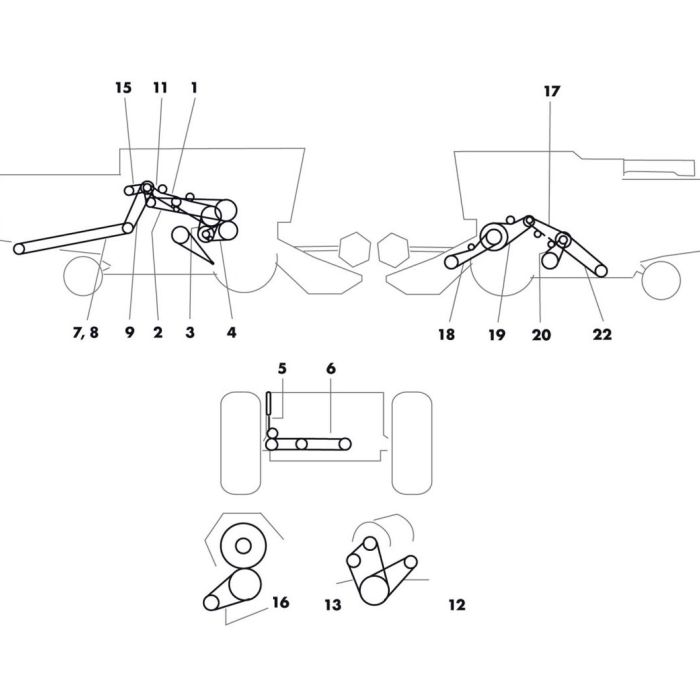 15 11 1

17

7, 8 9 2 3 4

18 19 20 22

5 6

16

13 12