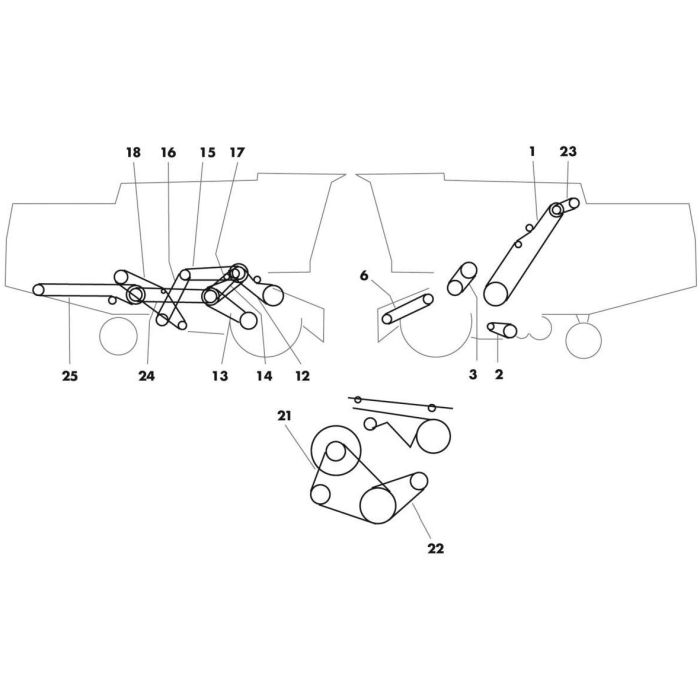 18 16 15 17
1 23
6
25 24 13 14 12
3 2
21
22