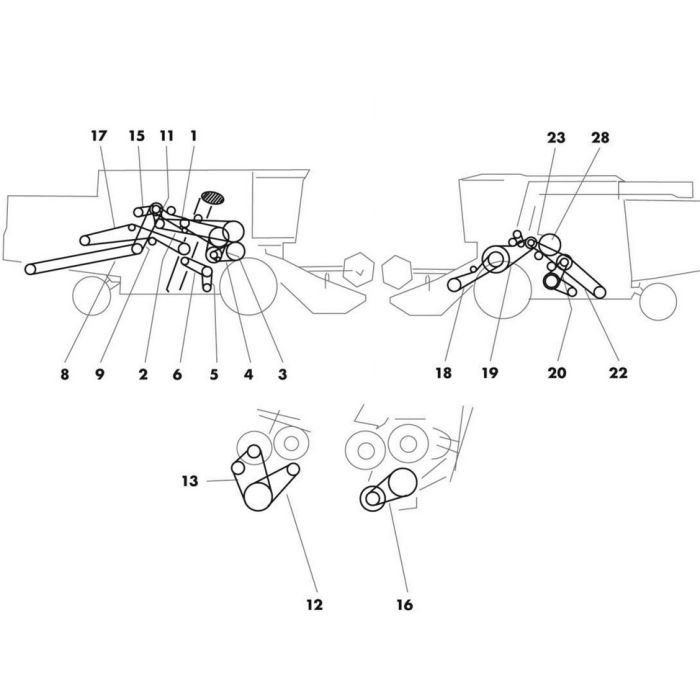 17 15 11 1

23 28

8 9 2 6 5 4 3

18 19 20 22

13

12

16