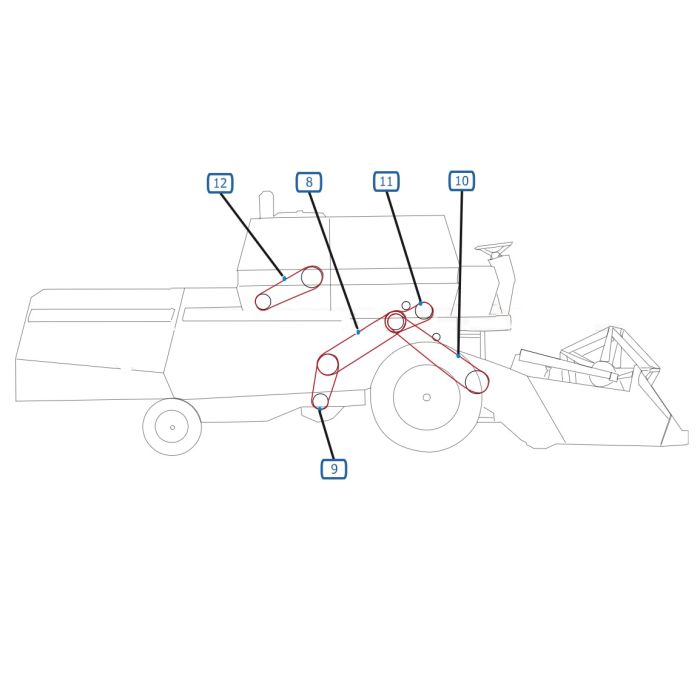 12

8

11

10

9