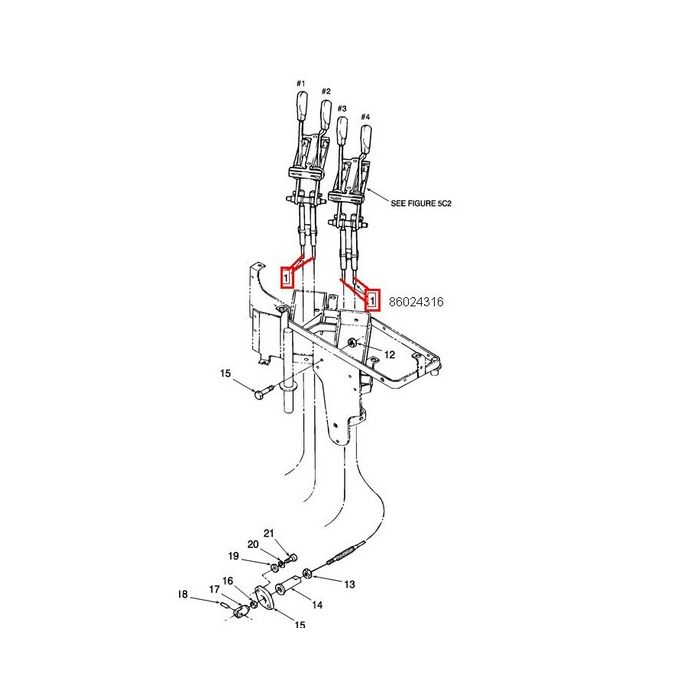 #1
#2
#3
#4
SEE FIGURE 5C2
1
1
86024316
12
15
21
20
19
13
16
17
18
14
15