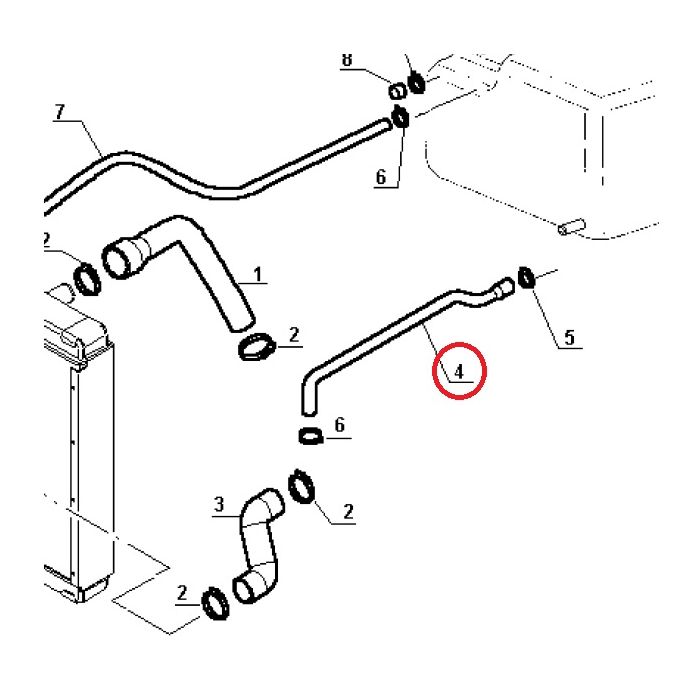 8
7
6
2
1
2
5
4
6
3
2
2