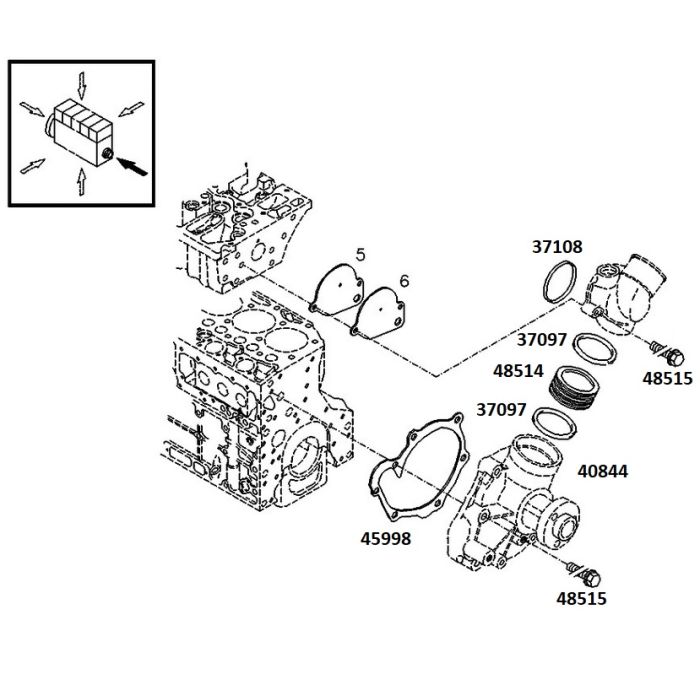 5
6
37108
37097
48515
48514
37097
40844
45998
48515