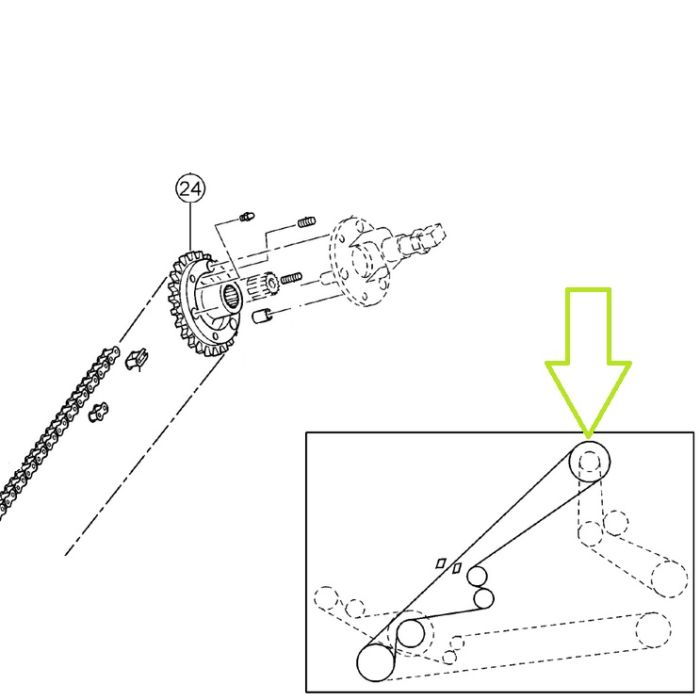 24