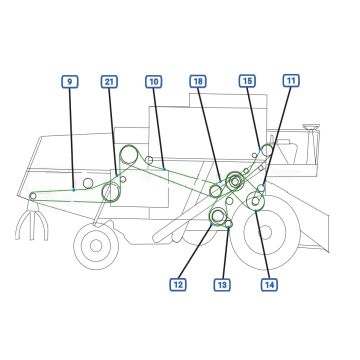 9
21
10
18
15
11
12
13
14