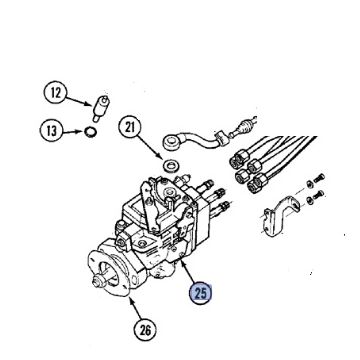 12
13
21
25
26