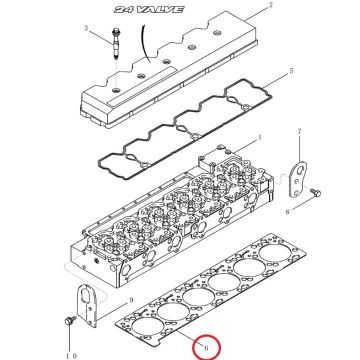 24 VALVE
2
3
5
1
7
8
9
10
6