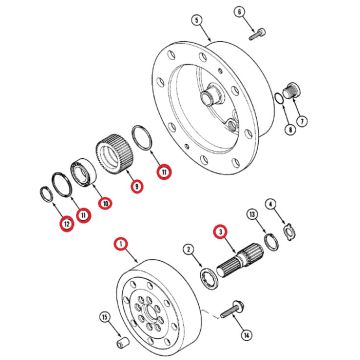 6
5
7
8
11
9
10
11
12
4
13
3
1
2
15
14