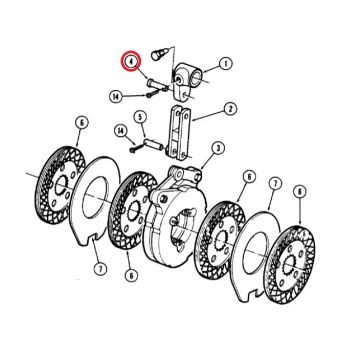 4
1
14
2
6
5
14
3
6
7
8
7
6