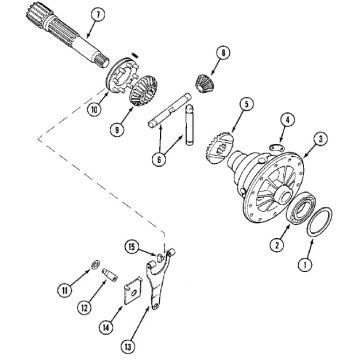 7
8
10
9
5
4
3
6
2
1
15
11
12
14
13