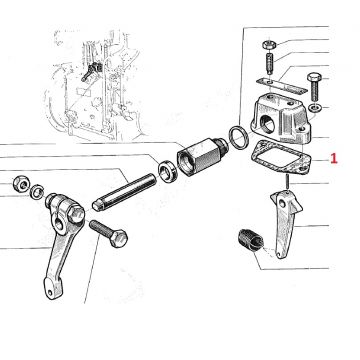 1