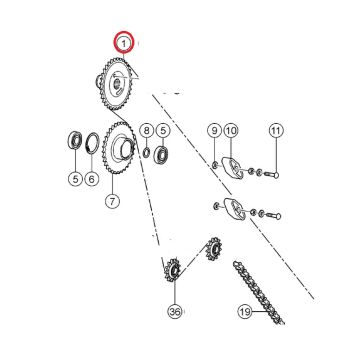 1

8
5
9
10
11

5
6
7

36
19